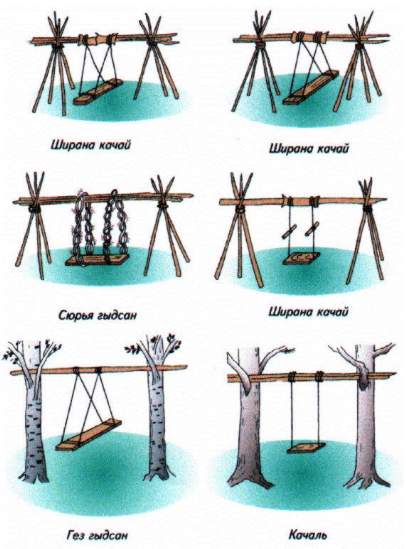 Ширана качай

Ширана качай

Сюрья гыдсан

Ширана качай

Гез гыдсан

Качаль